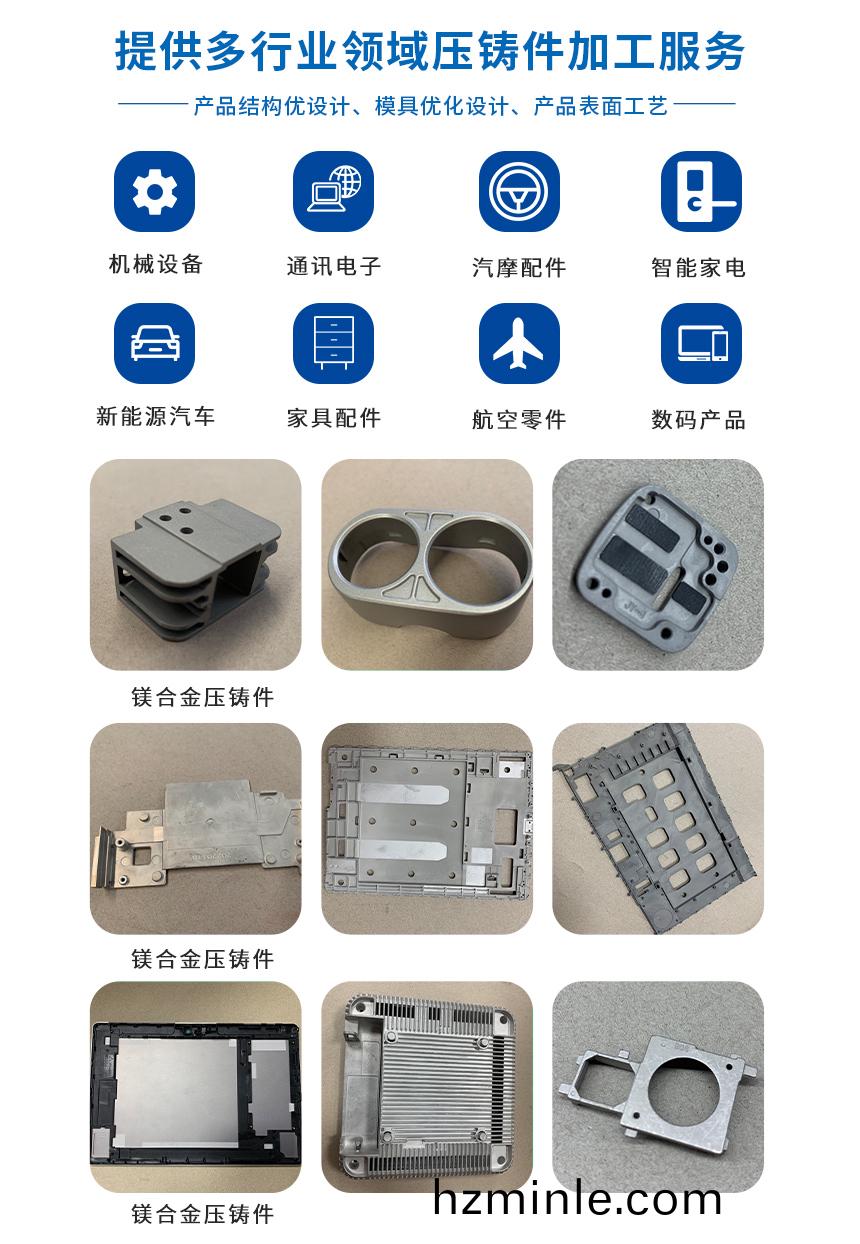 提供多行业领域压铸件加工服务

产品结构优设计、模具优化设计、产品表面工艺

机械设备

通讯电子

汽摩配件

智能家电

新能源汽车

家具配件

航空零件

数码产品

镁合金压铸件

镁合金压铸件

镁合金压铸件

hzminle.com